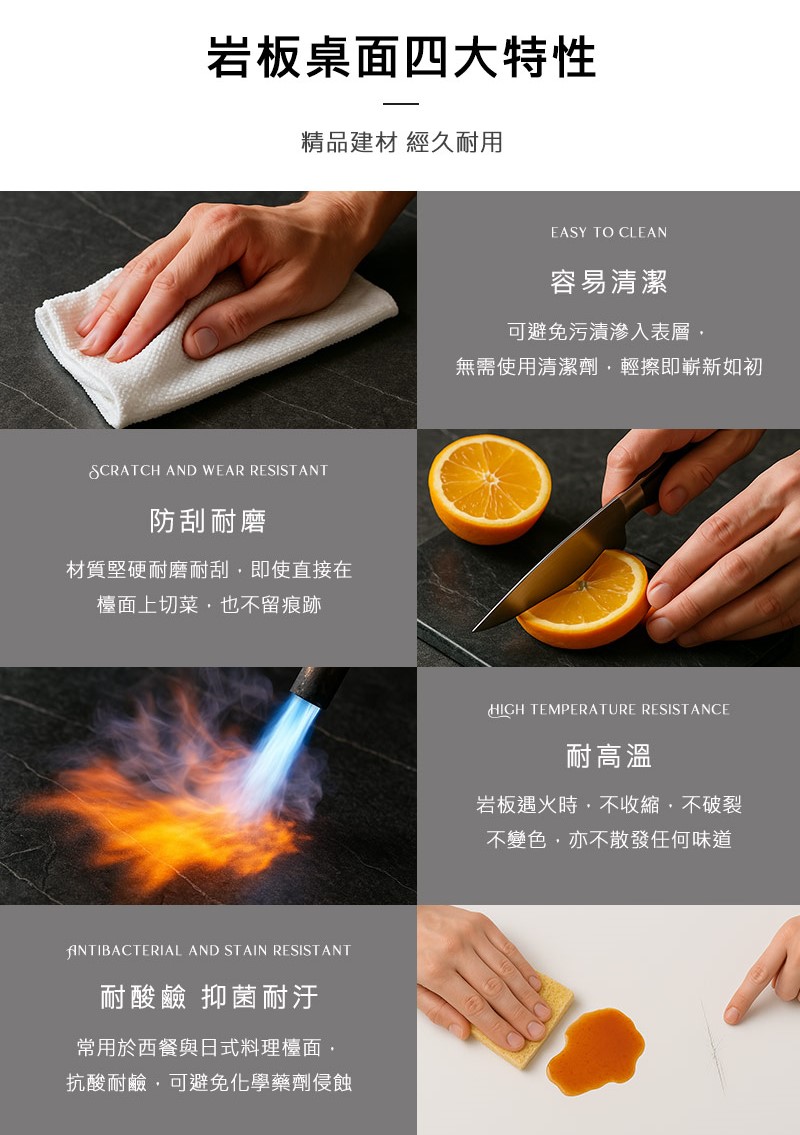 岩板桌面四大特性

精品建材 經久耐用

EASY TO CLEAN

容易清潔

可避免污漬滲入表層，
無需使用清潔劑，輕擦即嶄新如初

SCRATCH AND WEAR RESISTANT

防刮耐磨

材質堅硬耐磨耐刮，即使直接在
檯面上切菜，也不留痕跡

HIGH TEMPERATURE RESISTANCE

耐高溫

岩板遇火時，不收縮，不破裂
不變色，亦不散發任何味道

ANTIBACTERIAL AND STAIN RESISTANT

耐酸鹼 抑菌耐汙

常用於西餐與日式料理檯面，
抗酸耐鹼，可避免化學藥劑侵蝕