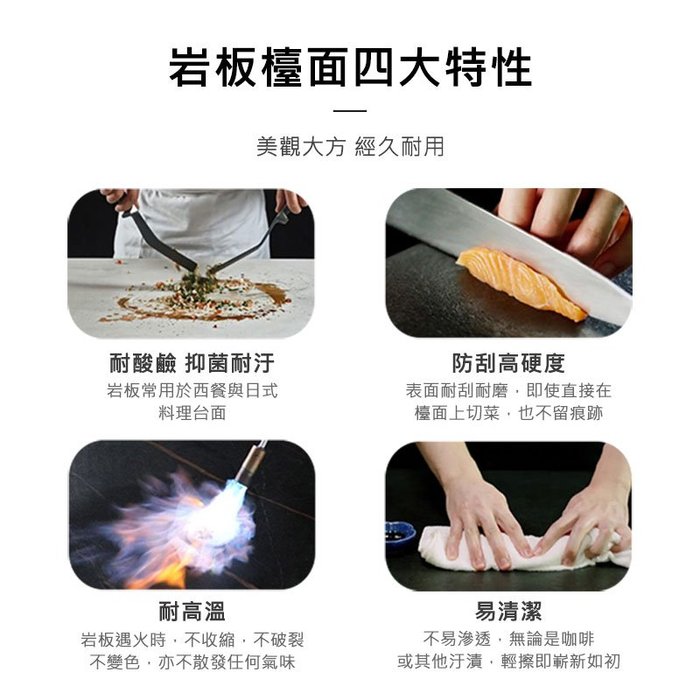 岩板檯面四大特性

美觀大方 經久耐用

耐酸鹼 抑菌耐汙

岩板常用於西餐與日式料理台面

防刮高硬度

表面耐刮耐磨，即使直接在檯面上切菜，也不留痕跡

耐高溫

岩板遇火時，不收縮，不破裂不變色，亦不散發任何氣味

易清潔

不易滲透，無論是咖啡或其他汙漬，輕擦即嶄新如初